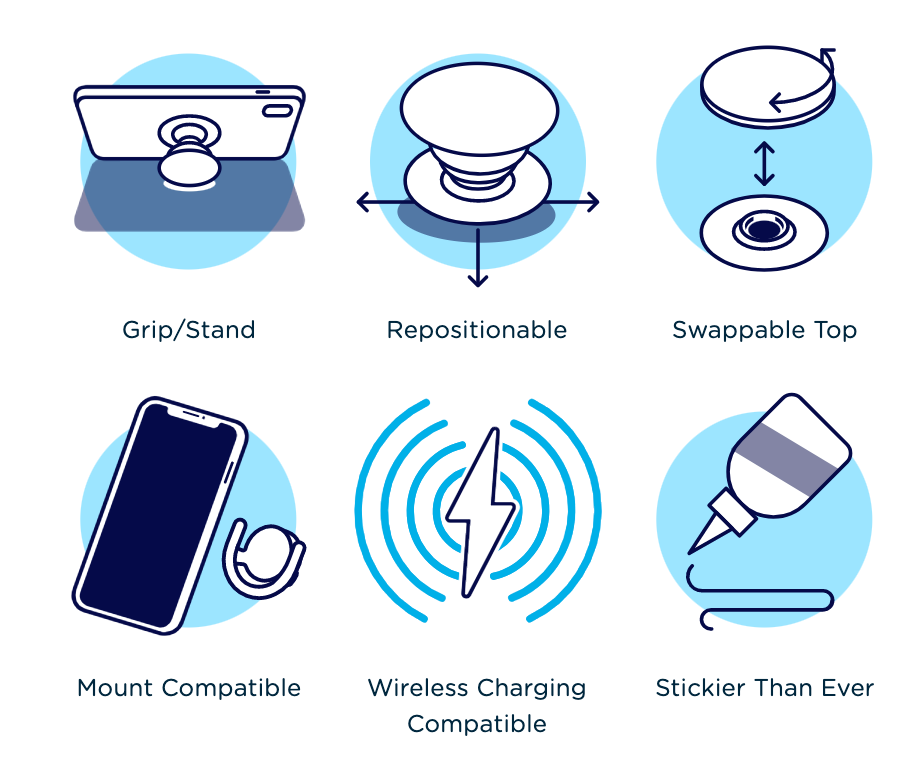 Grip/Stand

Repositionable

Swappable Top

Mount Compatible

Wireless Charging Compatible

Stickier Than Ever